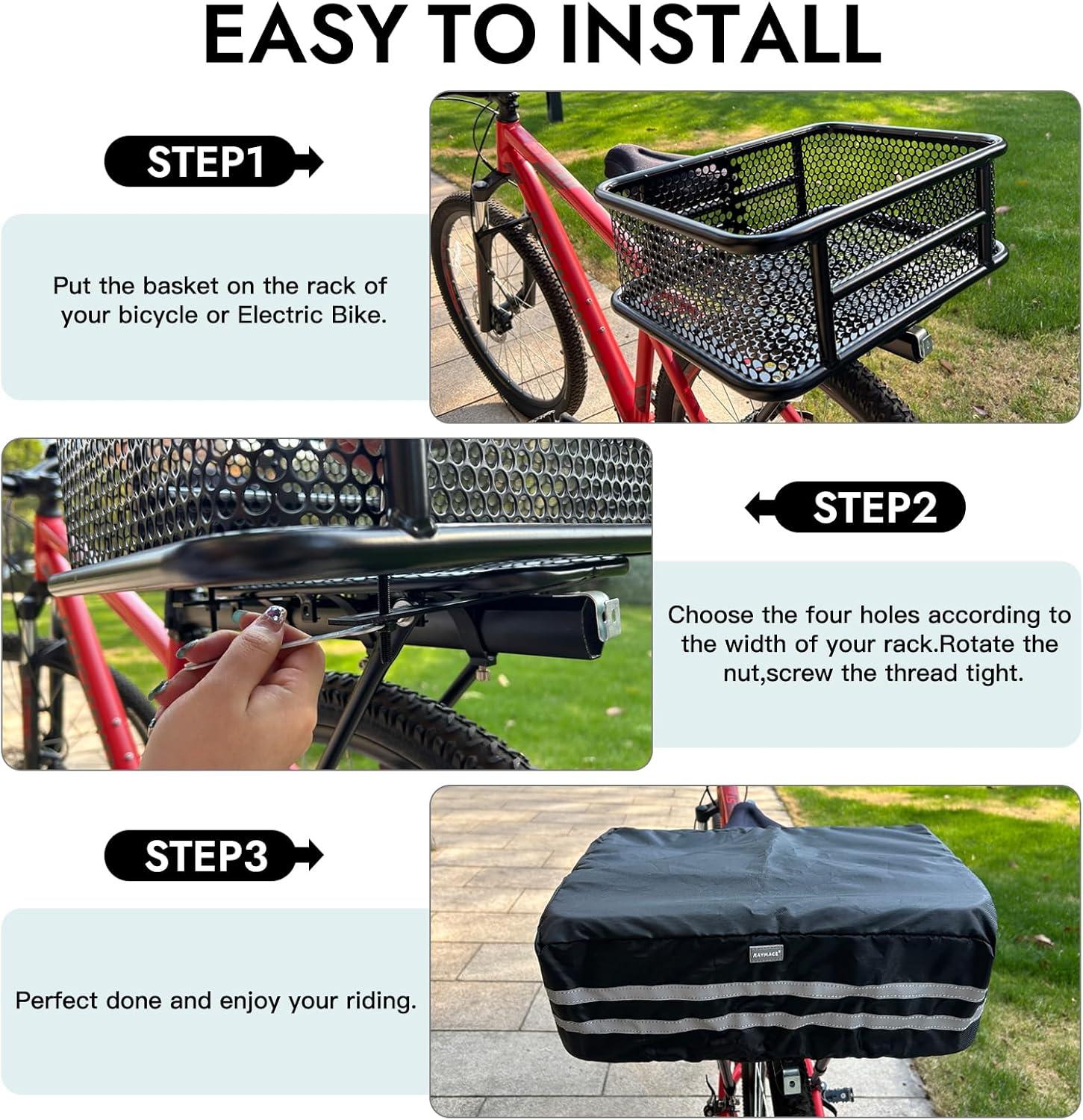 EASY TO INSTALL

STEP1

Put the basket on the rack of your bicycle or Electric Bike.

STEP2

Choose the four holes according to the width of your rack.Rotate the nut,screw the thread tight.

STEP3

Perfect done and enjoy your riding.

RAYMACE